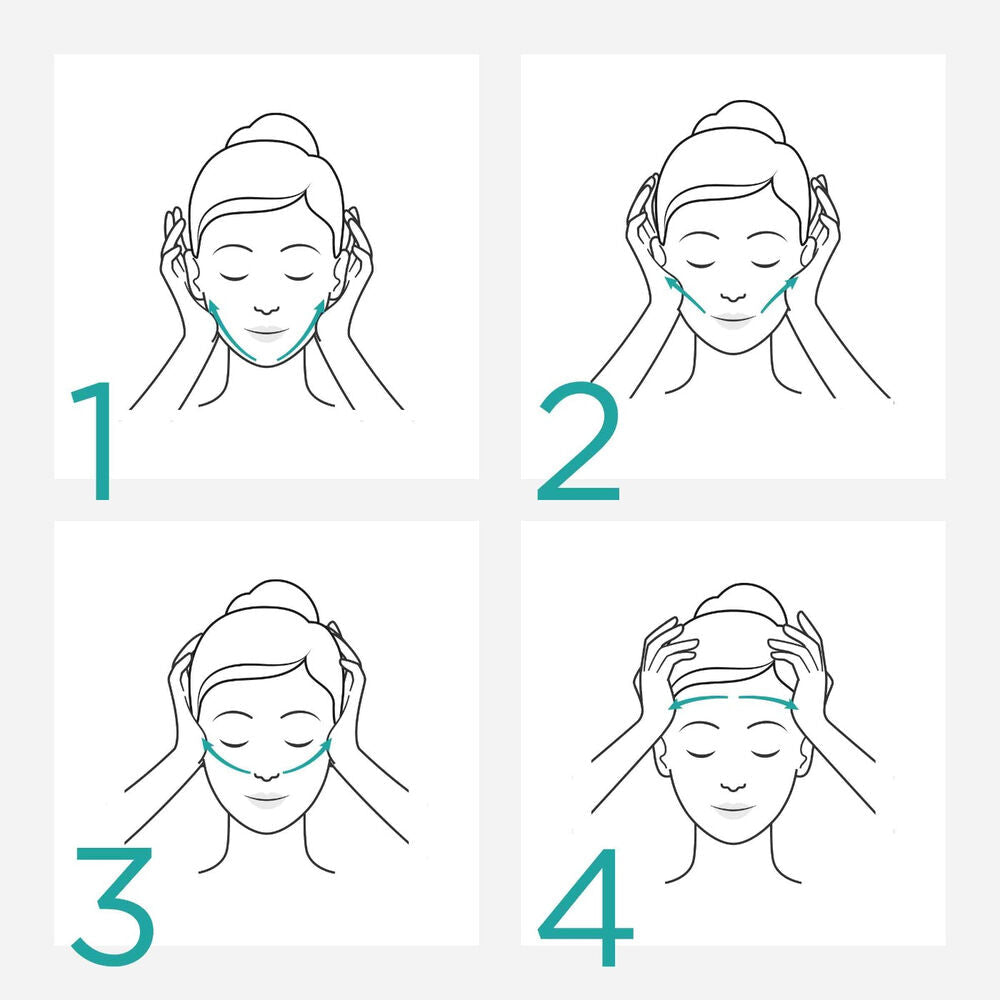 1

2

3

4