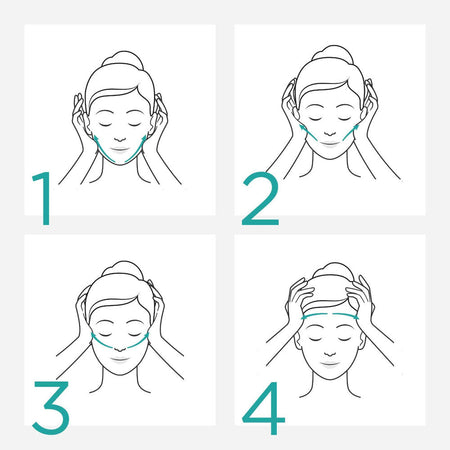 1

2

3

4