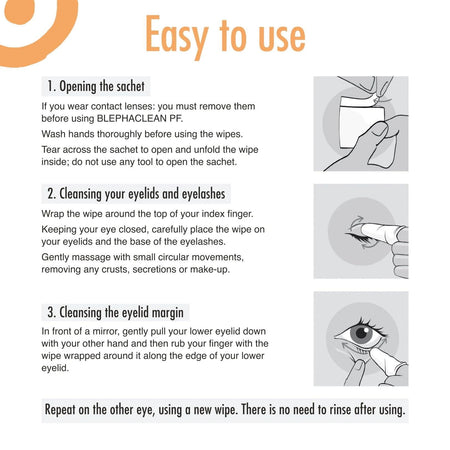 Easy to use

1. Opening the sachet

If you wear contact lenses: you must remove them before using BLEPHACLEAN PF.

Wash hands thoroughly before using the wipes.

Tear across the sachet to open and unfold the wipe inside; do not use any tool to open the sachet.

2. Cleansing your eyelids and eyelashes

Wrap the wipe around the top of your index finger.

Keeping your eye closed, carefully place the wipe on your eyelids and the base of the eyelashes.

Gently massage with small circular movements, removing any crusts, secretions or make-up.

3. Cleansing the eyelid margin

In front of a mirror, gently pull your lower eyelid down with your other hand and then rub your finger with the wipe wrapped around it along the edge of your lower eyelid.

Repeat on the other eye, using a new wipe. There is no need to rinse after using.