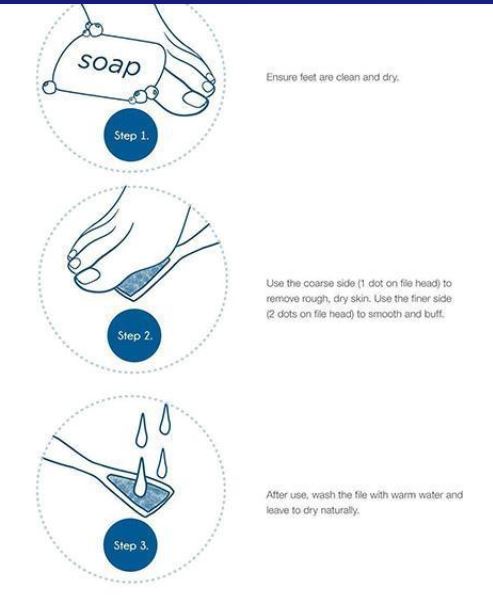 soap

Step 1.

Ensure feet are clean and dry.

Step 2.

Use the coarse side (1 dot on file head) to remove rough, dry skin. Use the finer side (2 dots on file head) to smooth and buff.

Step 3.

After use, wash the file with warm water and leave to dry naturally.