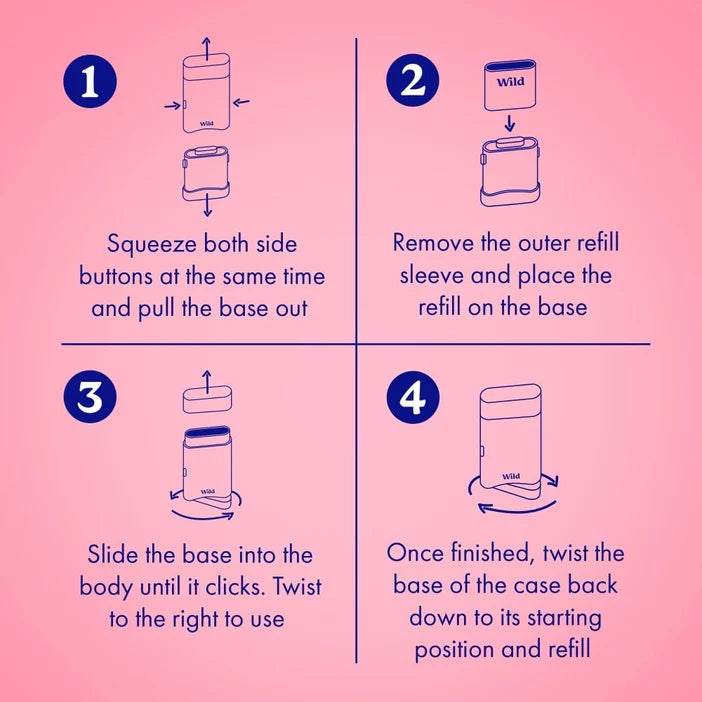 1

Wild

Squeeze both side buttons at the same time and pull the base out

2

Wild

Remove the outer refill sleeve and place the refill on the base

3

Wild

Slide the base into the body until it clicks. Twist to the right to use

4

Wild

Once finished, twist the base of the case back down to its starting position and refill